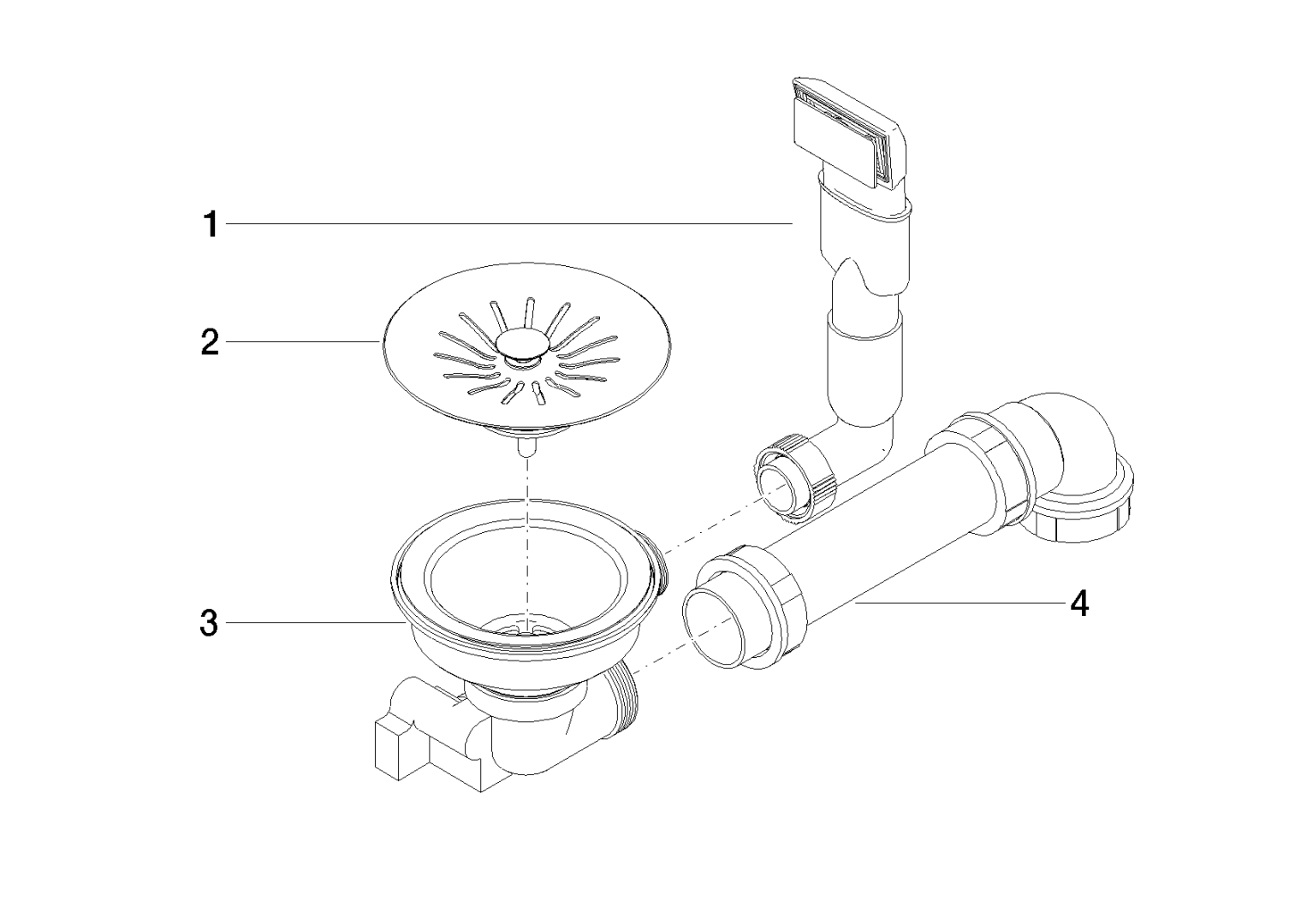 1
2
3
4