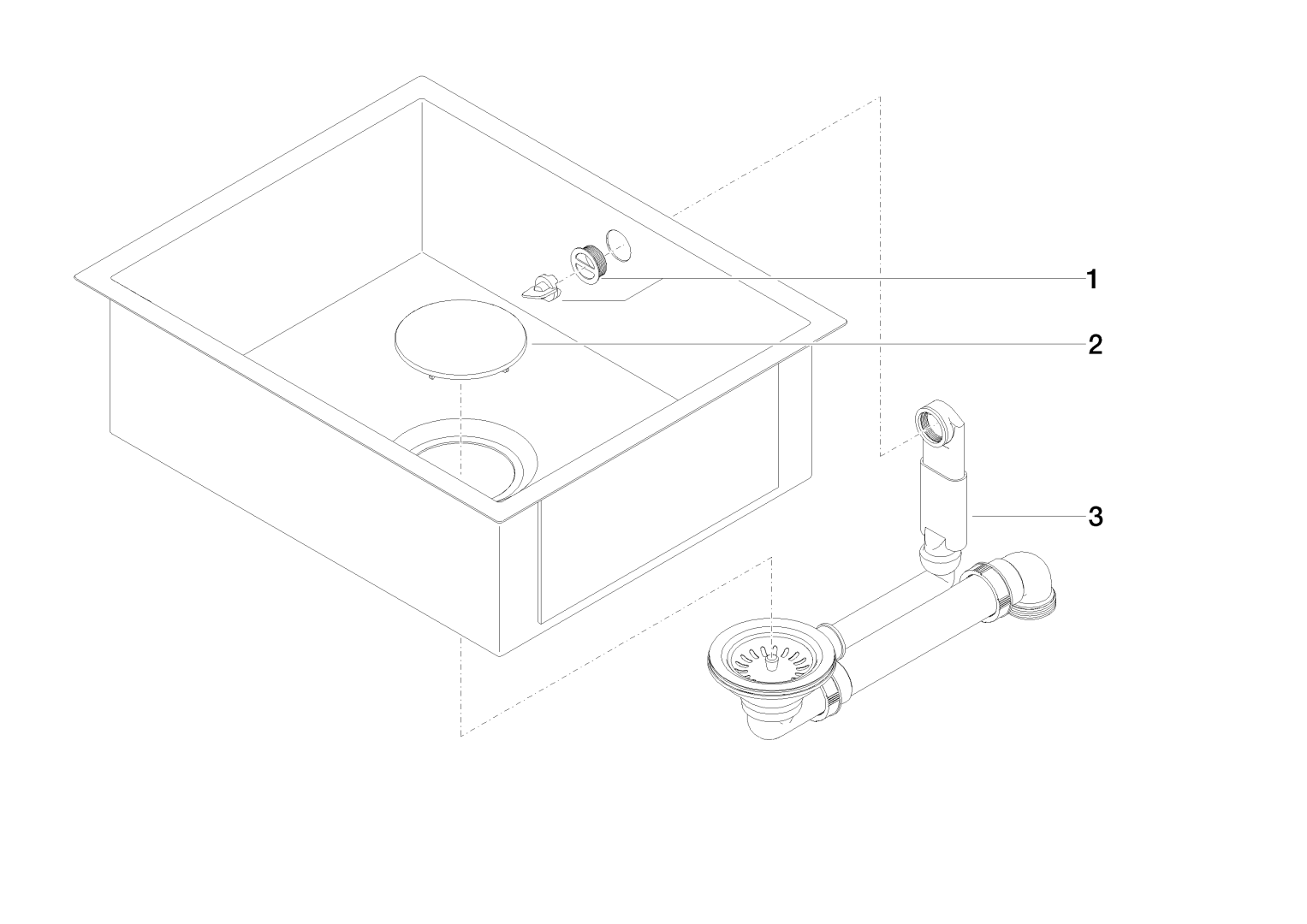 1
2
3