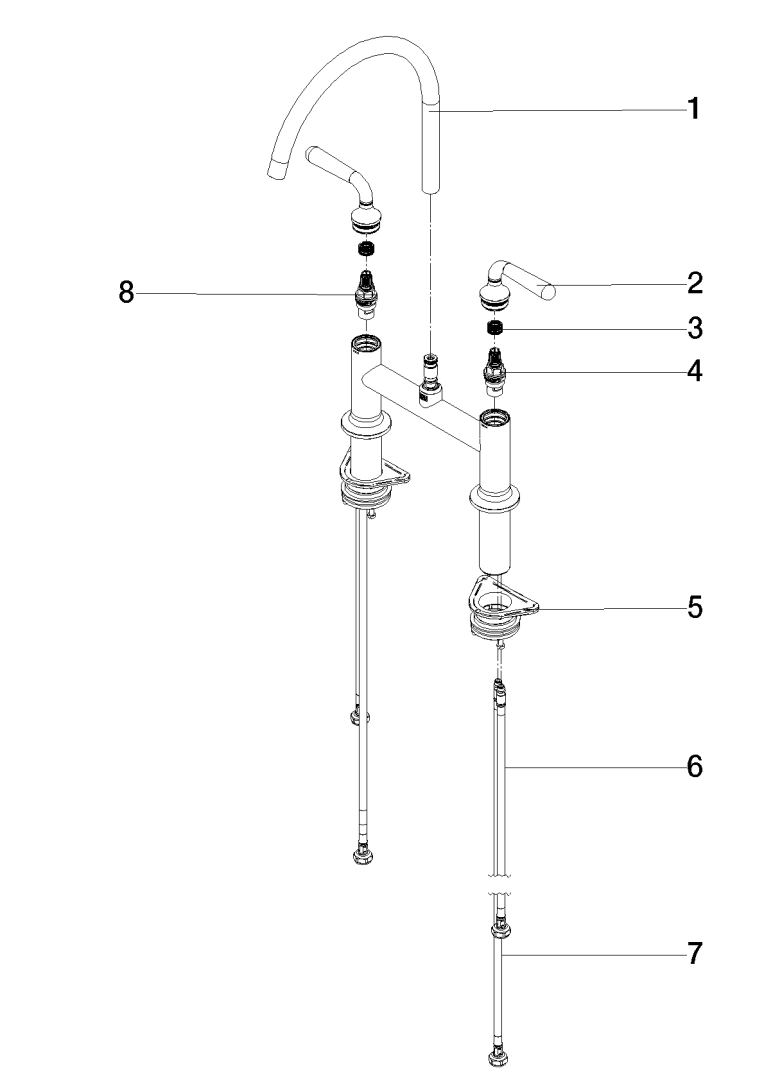 1
8
2
3
4
5
6
7