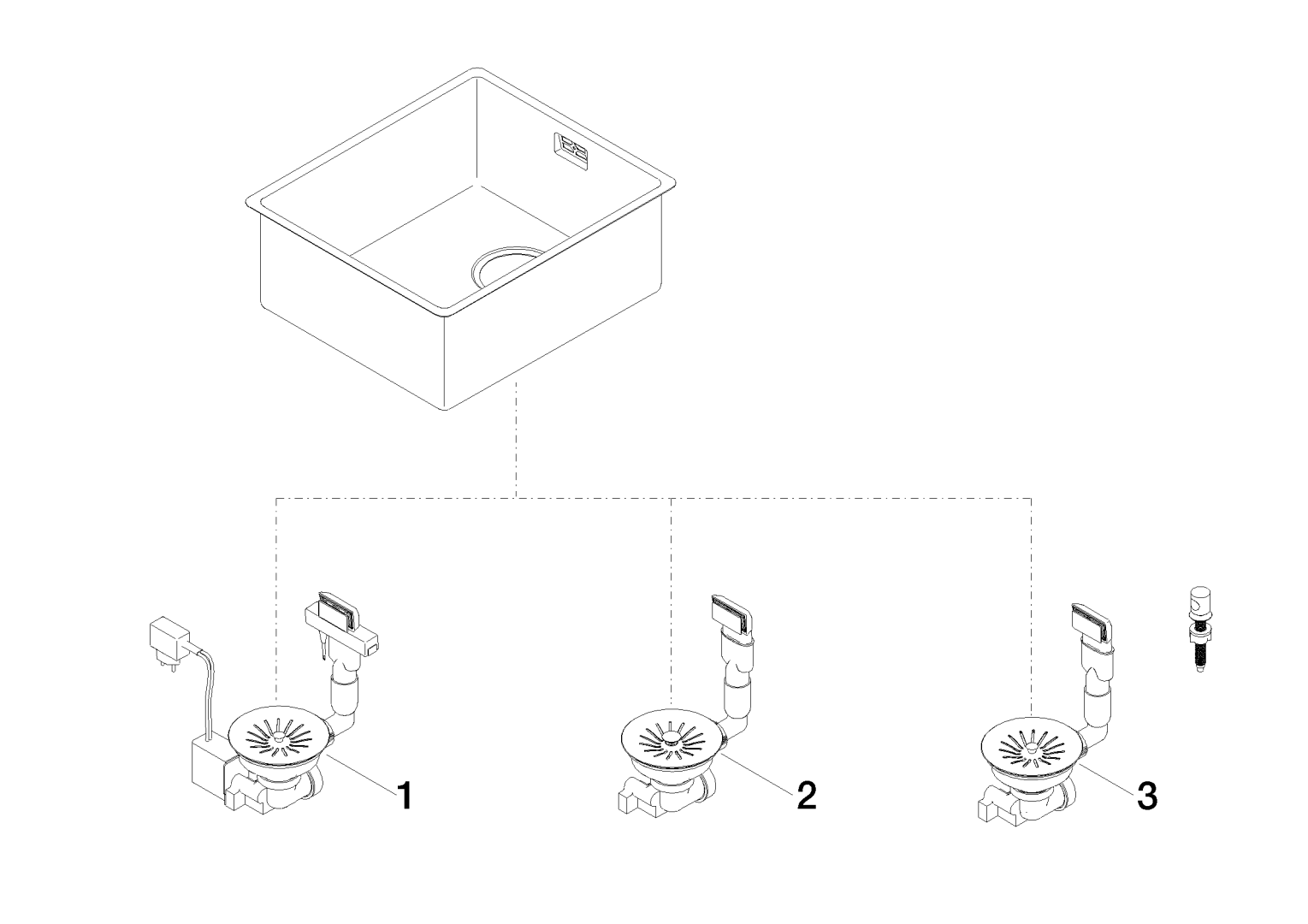 1
2
3