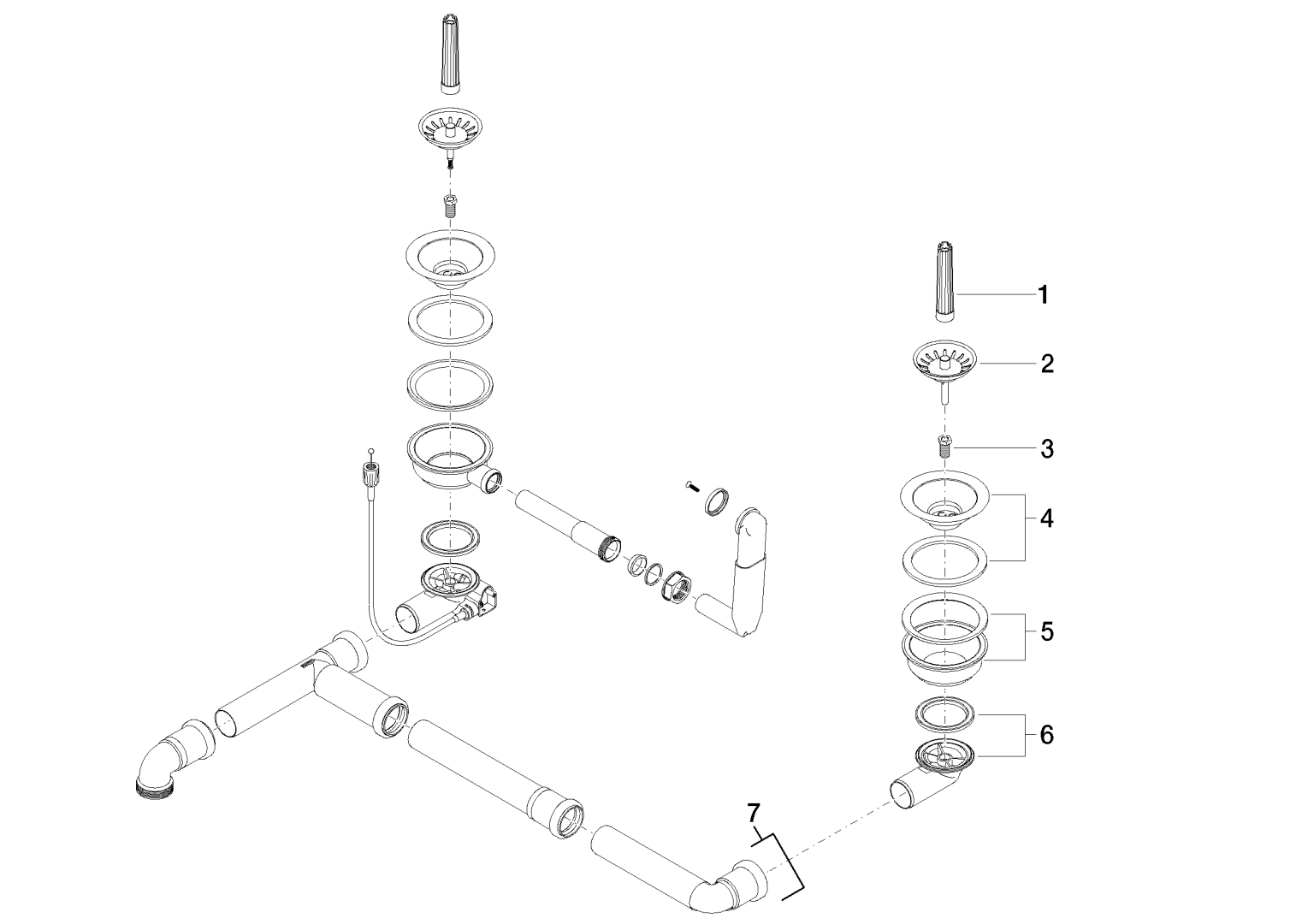 1
2
3
4
5
6
7