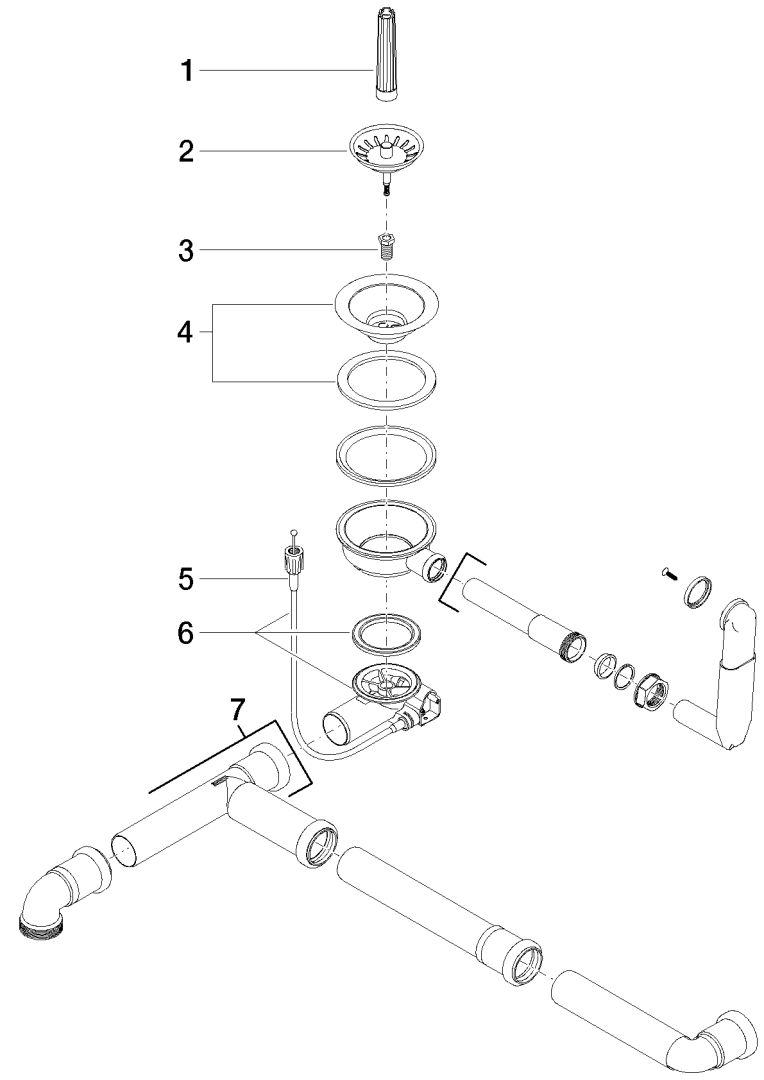 1
2
3
4
5
6
7