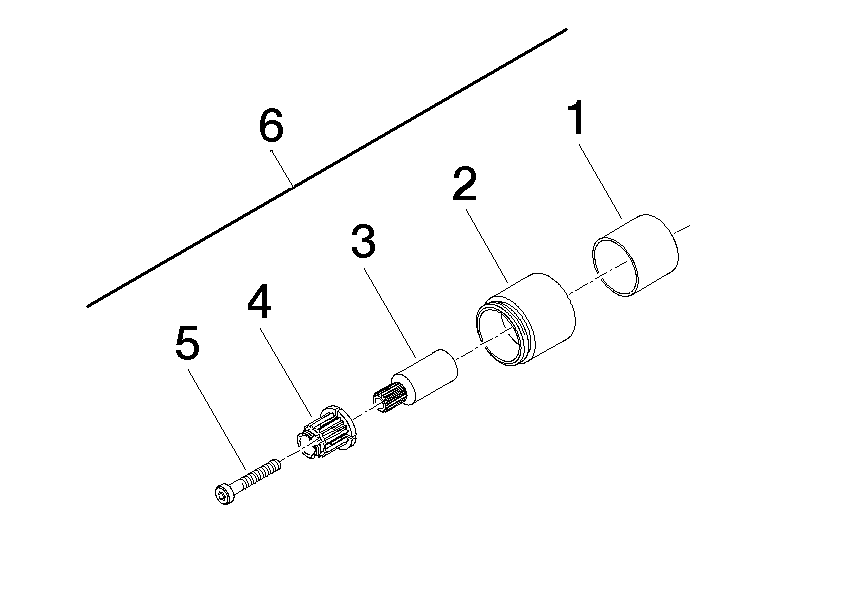 6
1
2
3
4
5