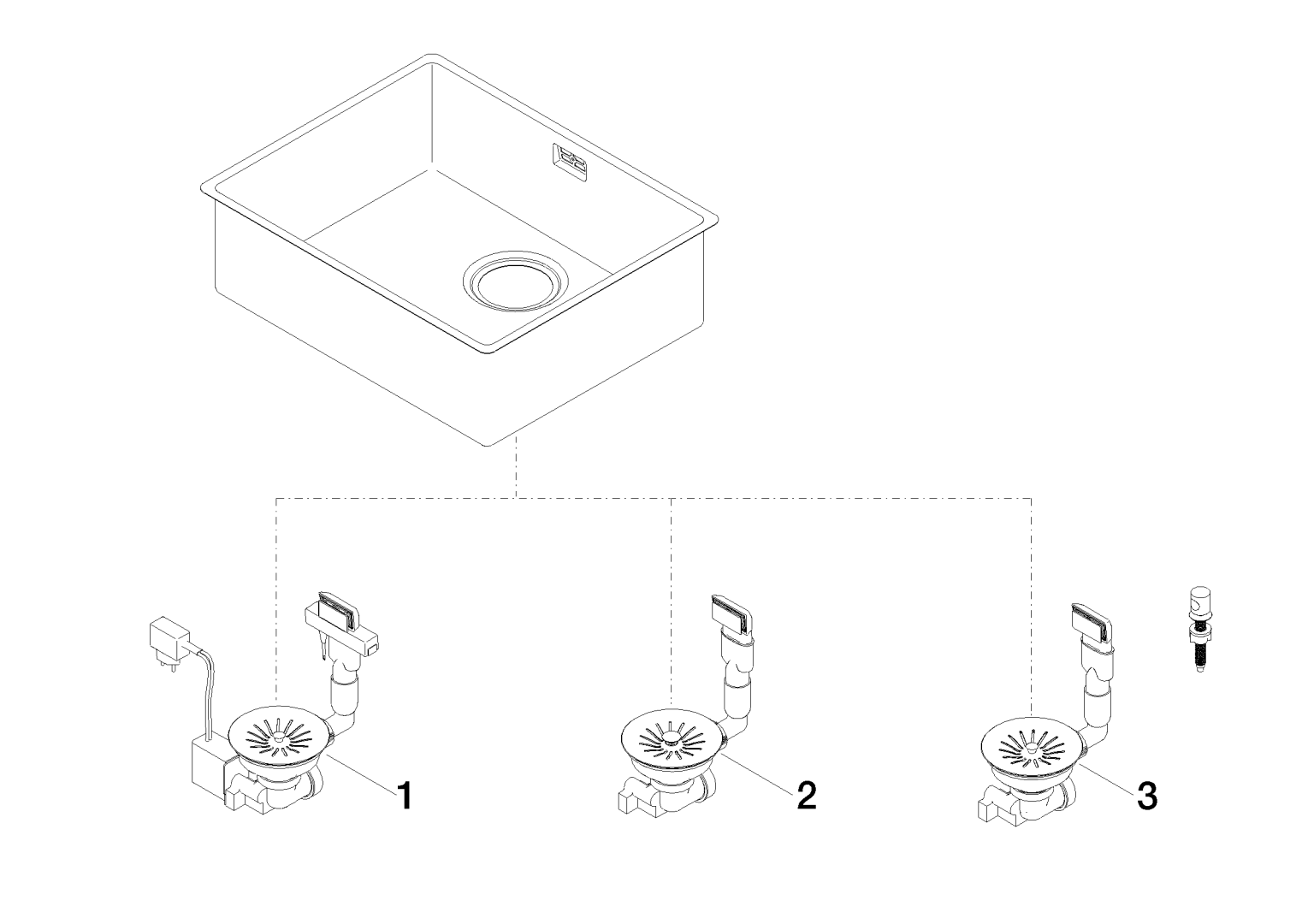 1
2
3