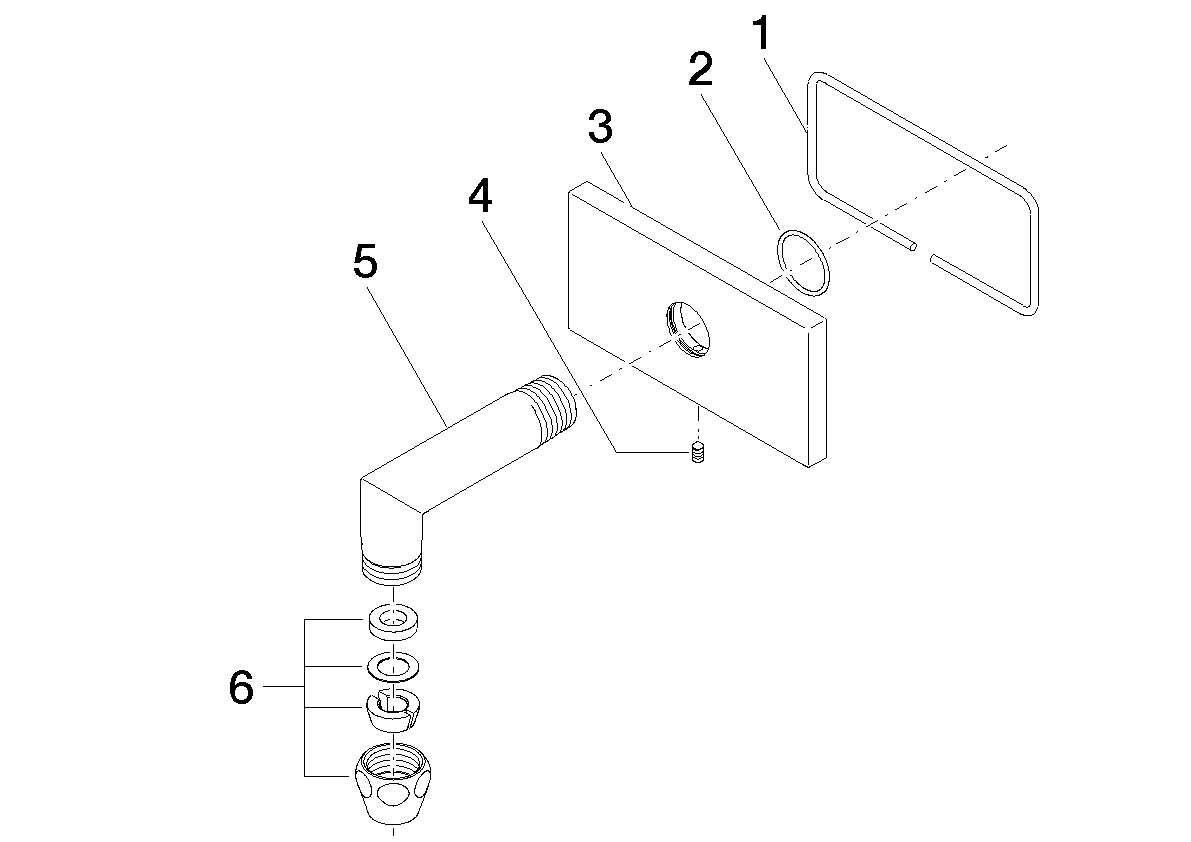 1
2
3
4
5
6